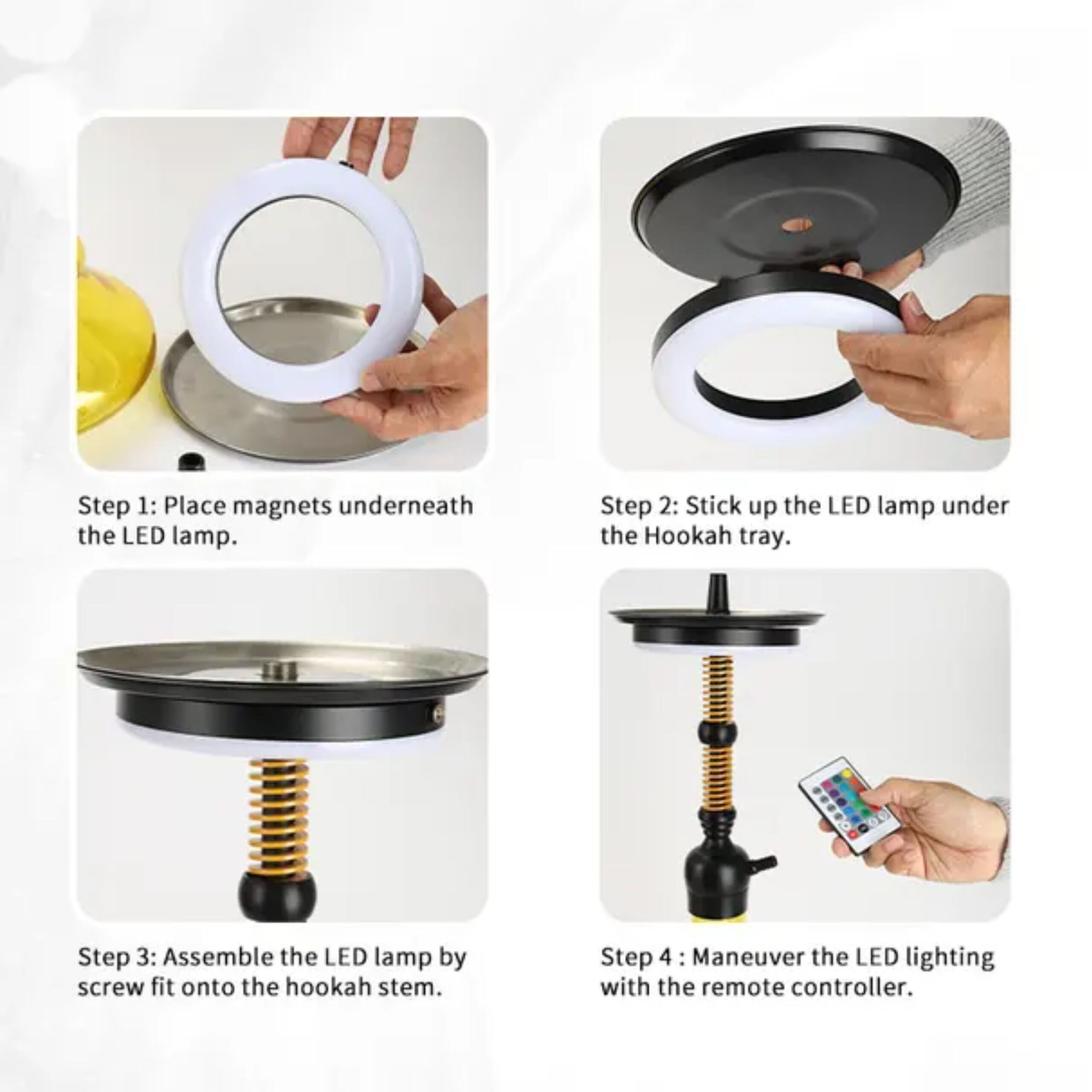 Step 1: Place magnets underneath the LED lamp.

Step 2: Stick up the LED lamp under the Hookah tray.

Step 3: Assemble the LED lamp by screw fit onto the hookah stem.

Step 4 : Maneuver the LED lighting with the remote controller.